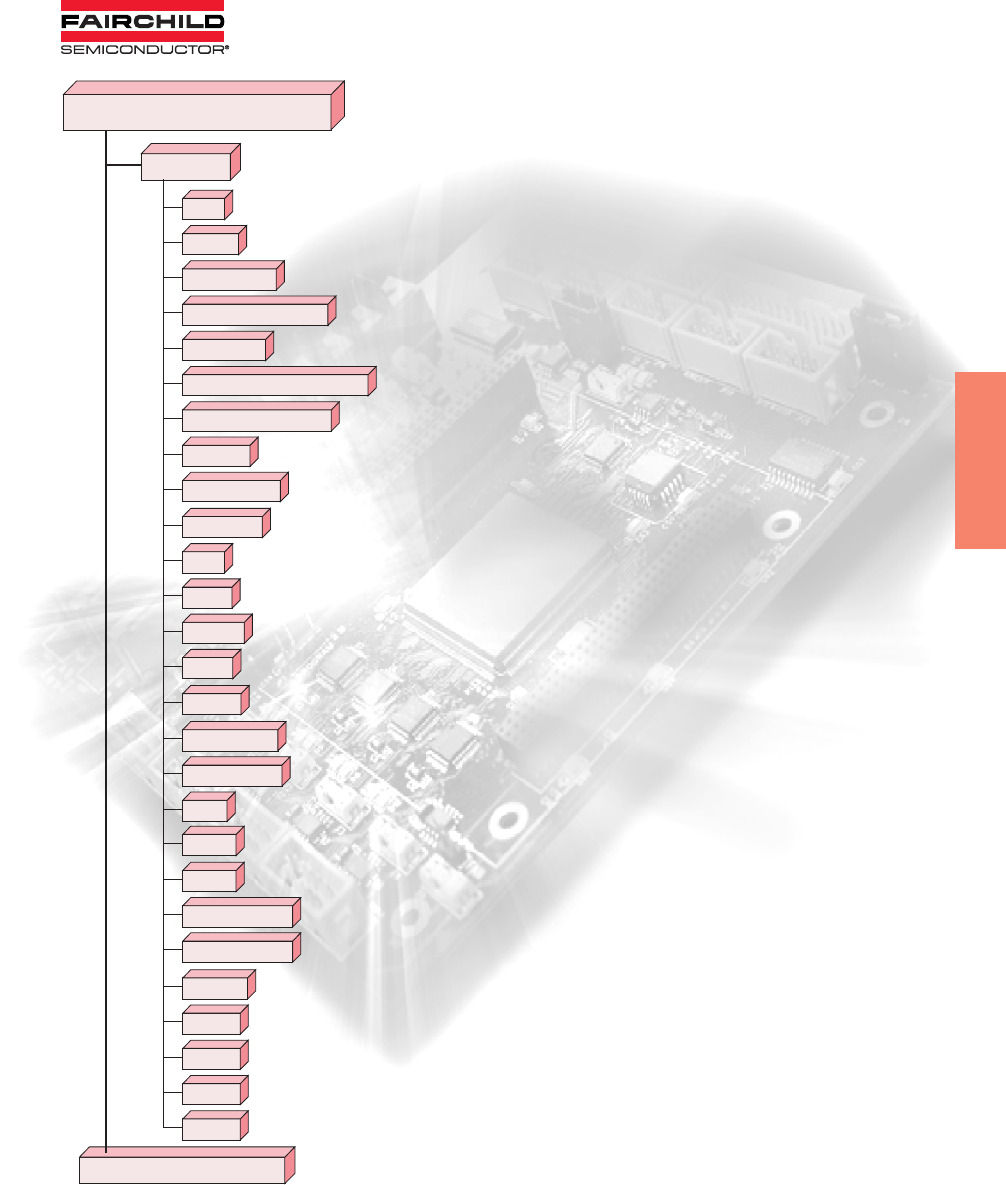 FAIRCHILD
SEMICONDUCTOR®