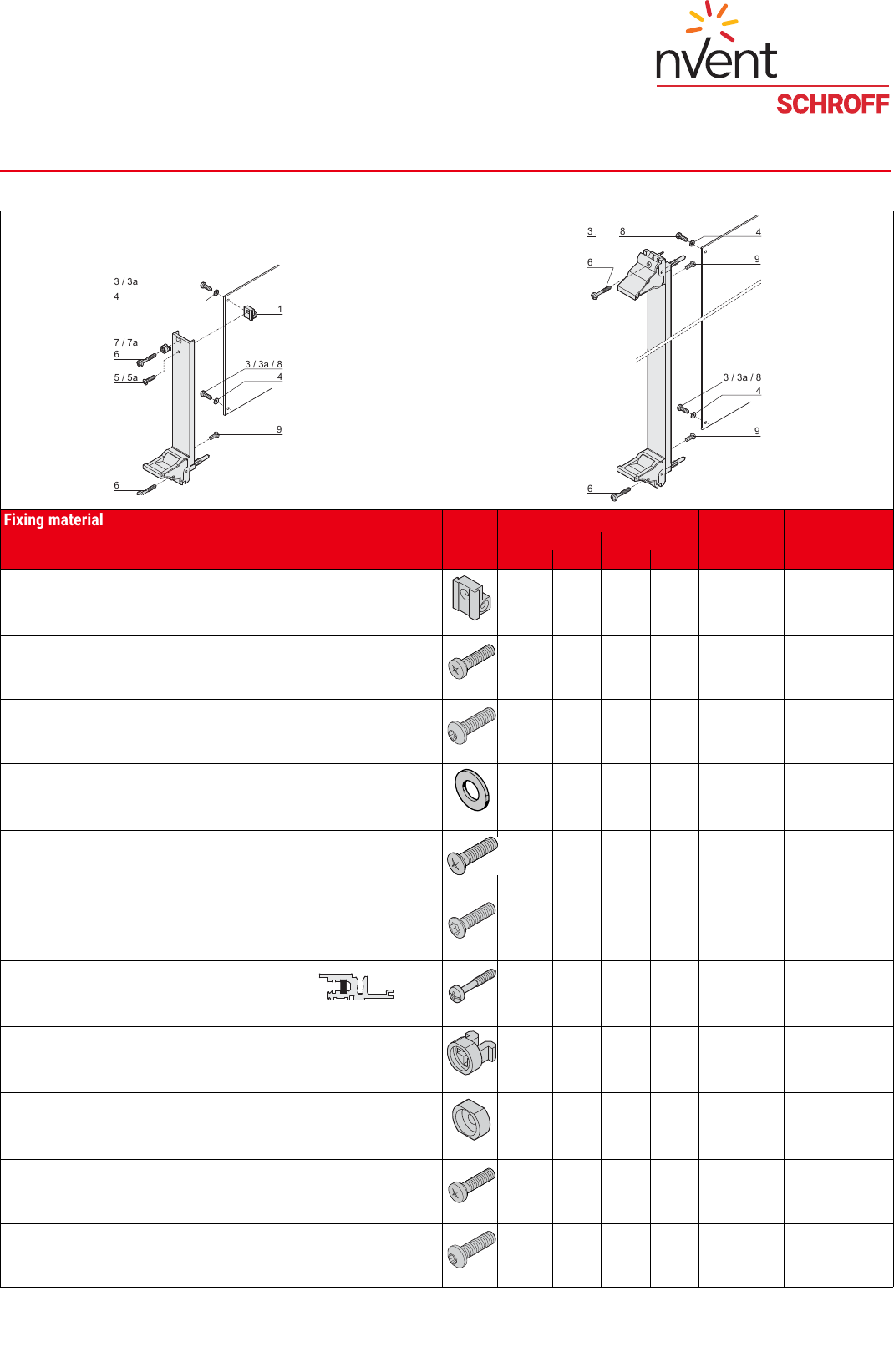 nVent
SCHROFF

3 / 3a
4
1
7 / 7a
6
5 / 5a
3 / 3a / 8
4
9
6

3
8
4
6
9
3 / 3a / 8
4
9
6

Fixing material