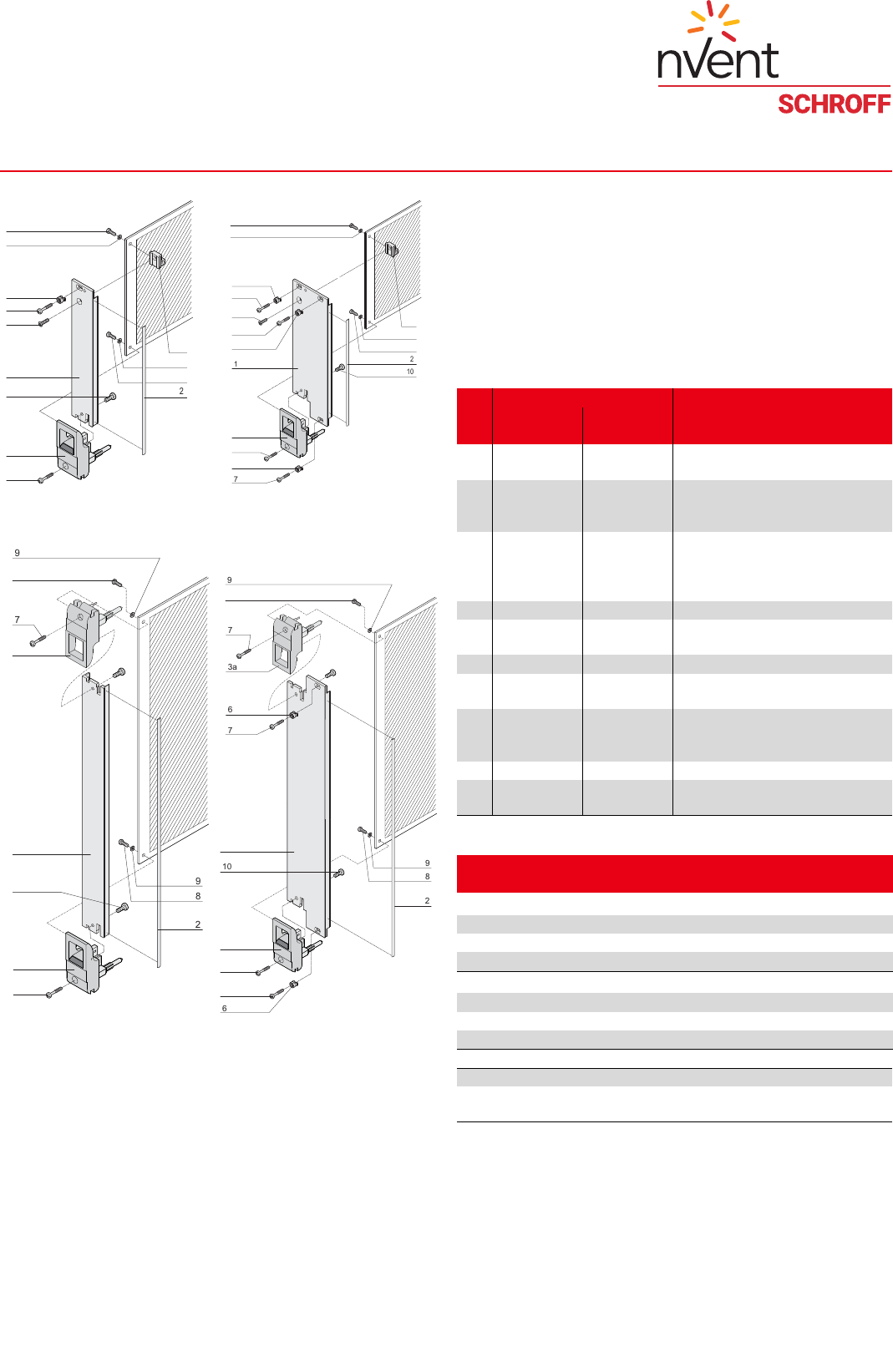 nVent
SCHROFF

2

1
2
10
7

9
7
9
8
2

9
7
3a
6
7
10
9
8
2
6