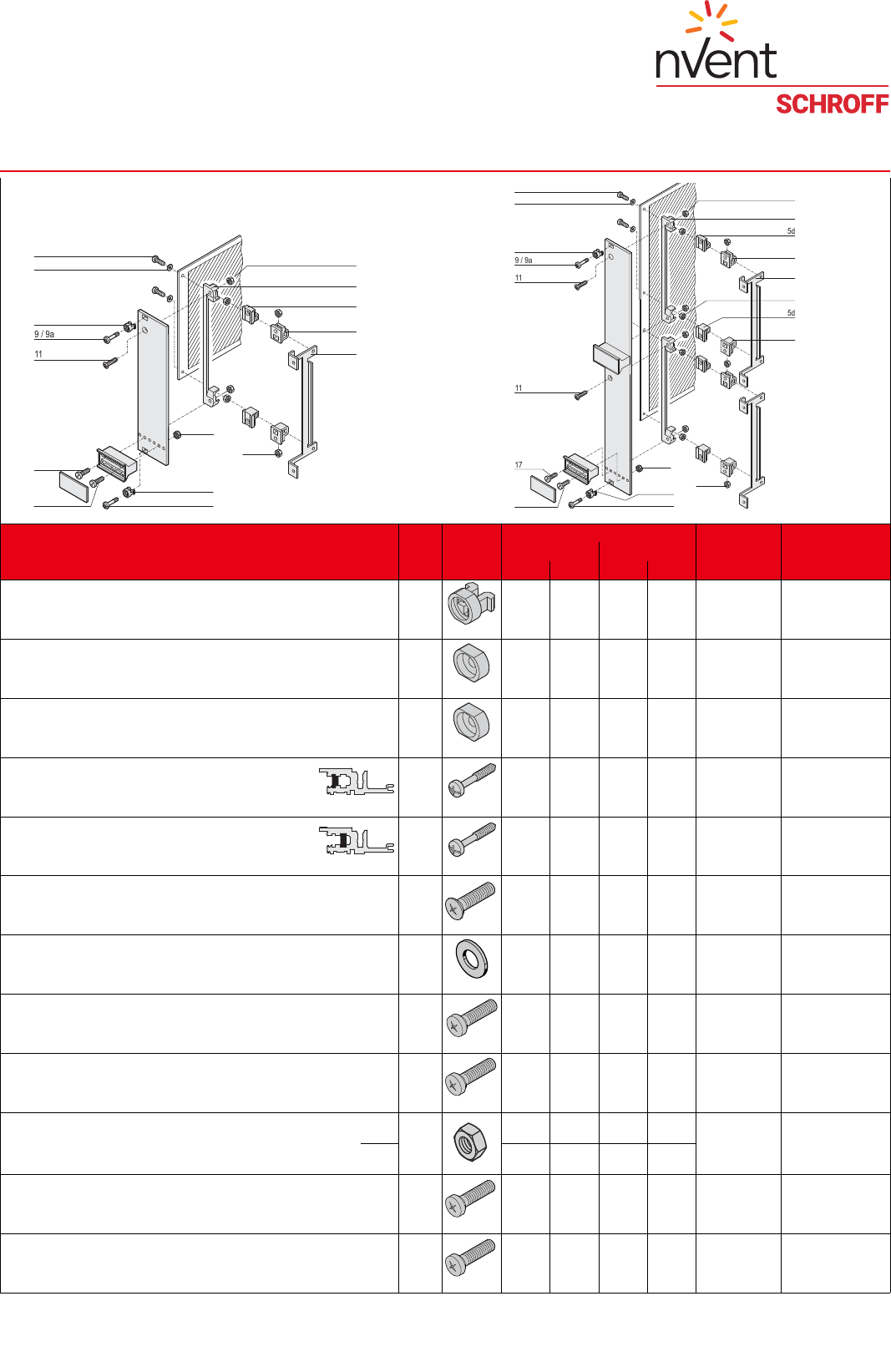 nVent
SCHROFF

9 / 9a
11

9 / 9a
11
5d
5d
11
17