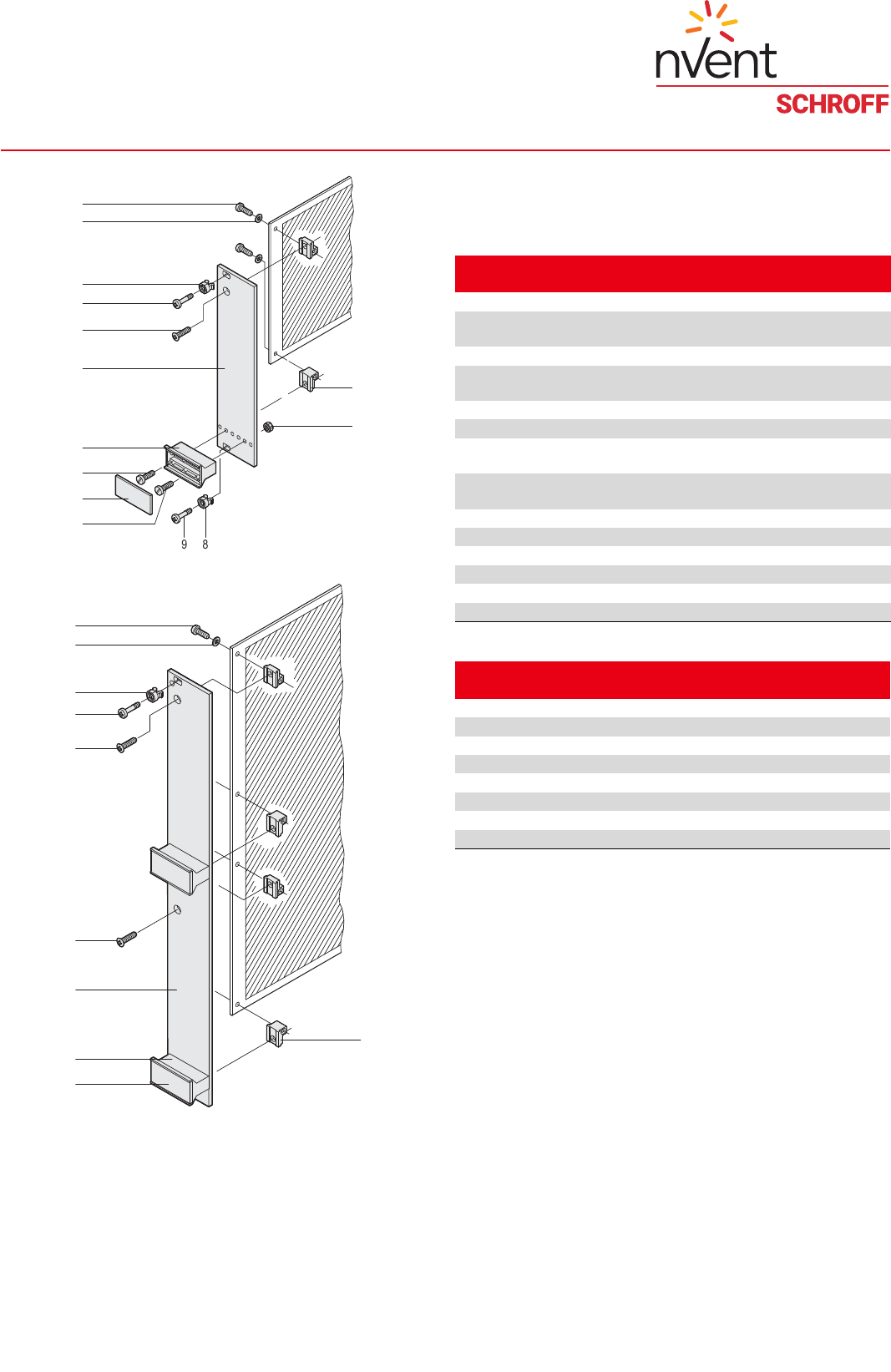 nVent
SCHROFF

9 8