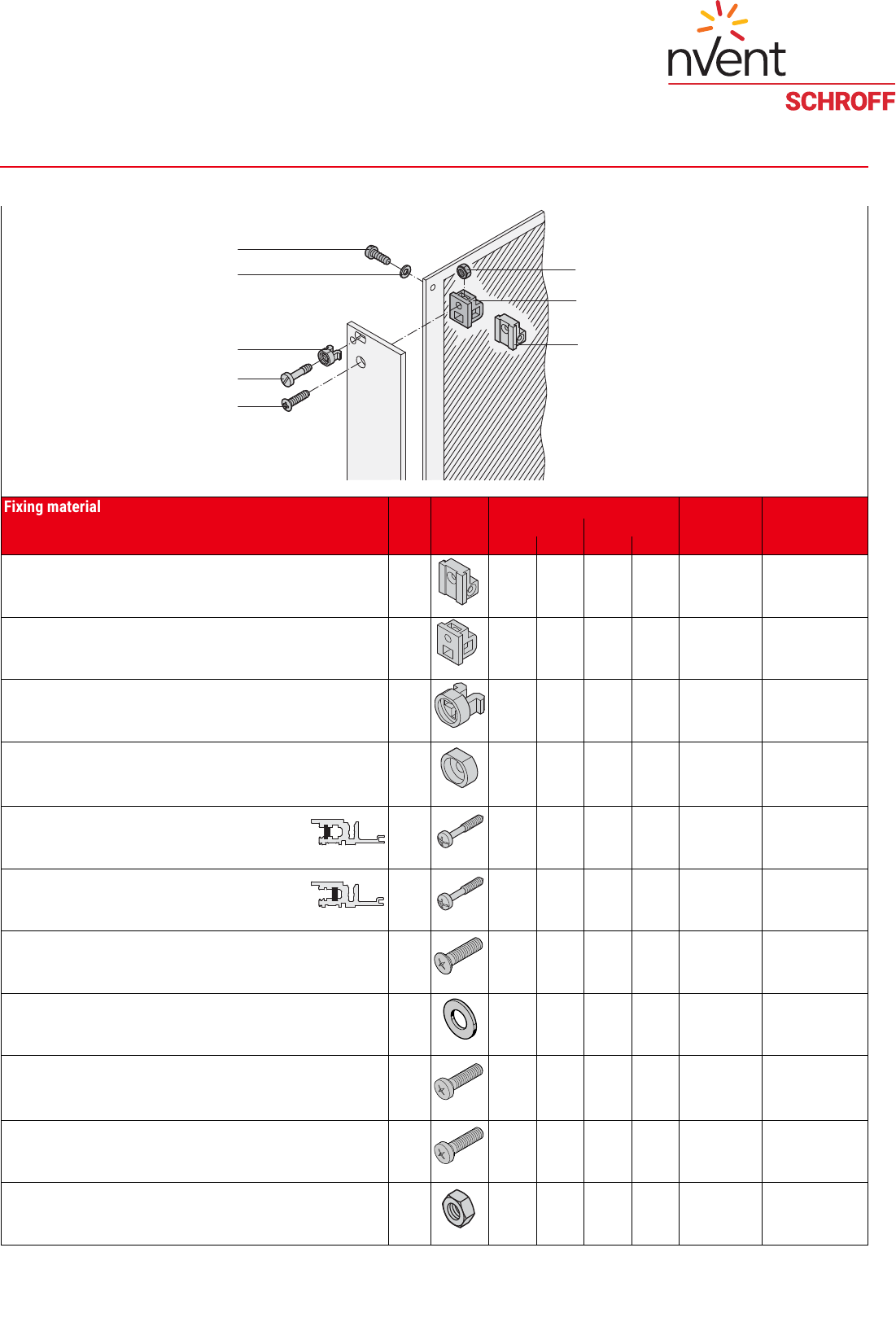 nVent
SCHROFF

Fixing material