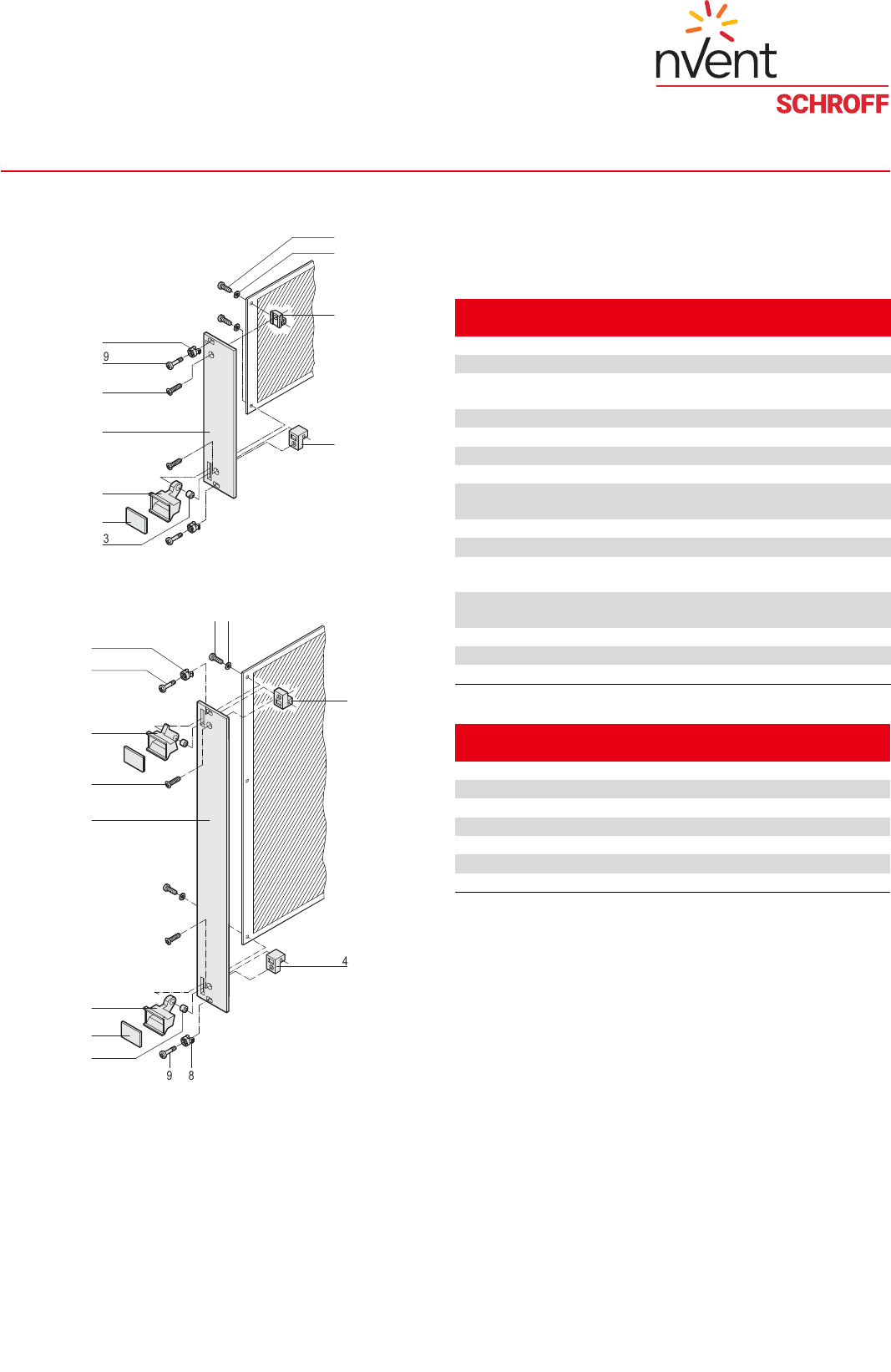 nVent
SCHROFF

9
3

4

9 8