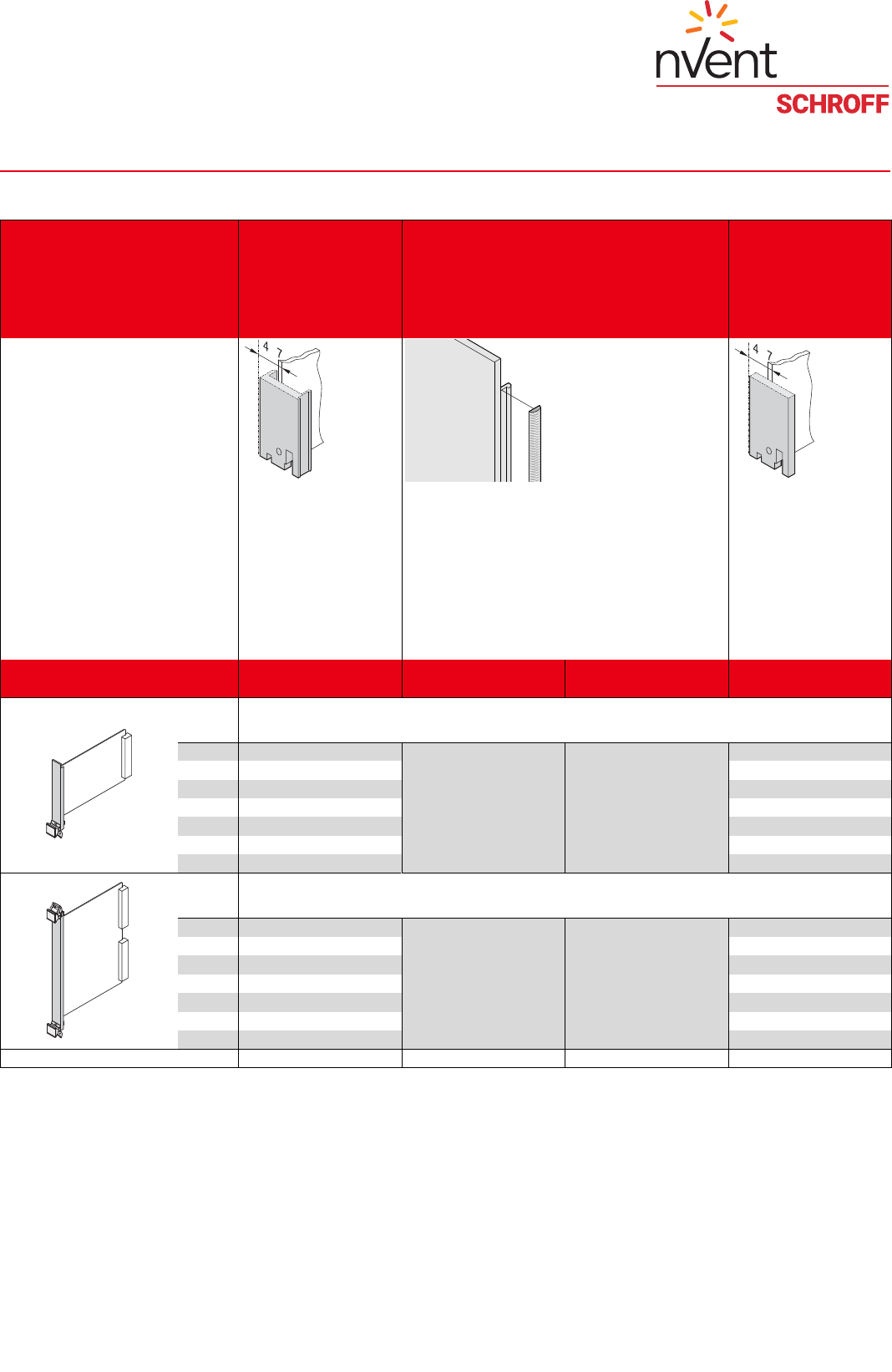 nVent
SCHROFF

4
7

4
7