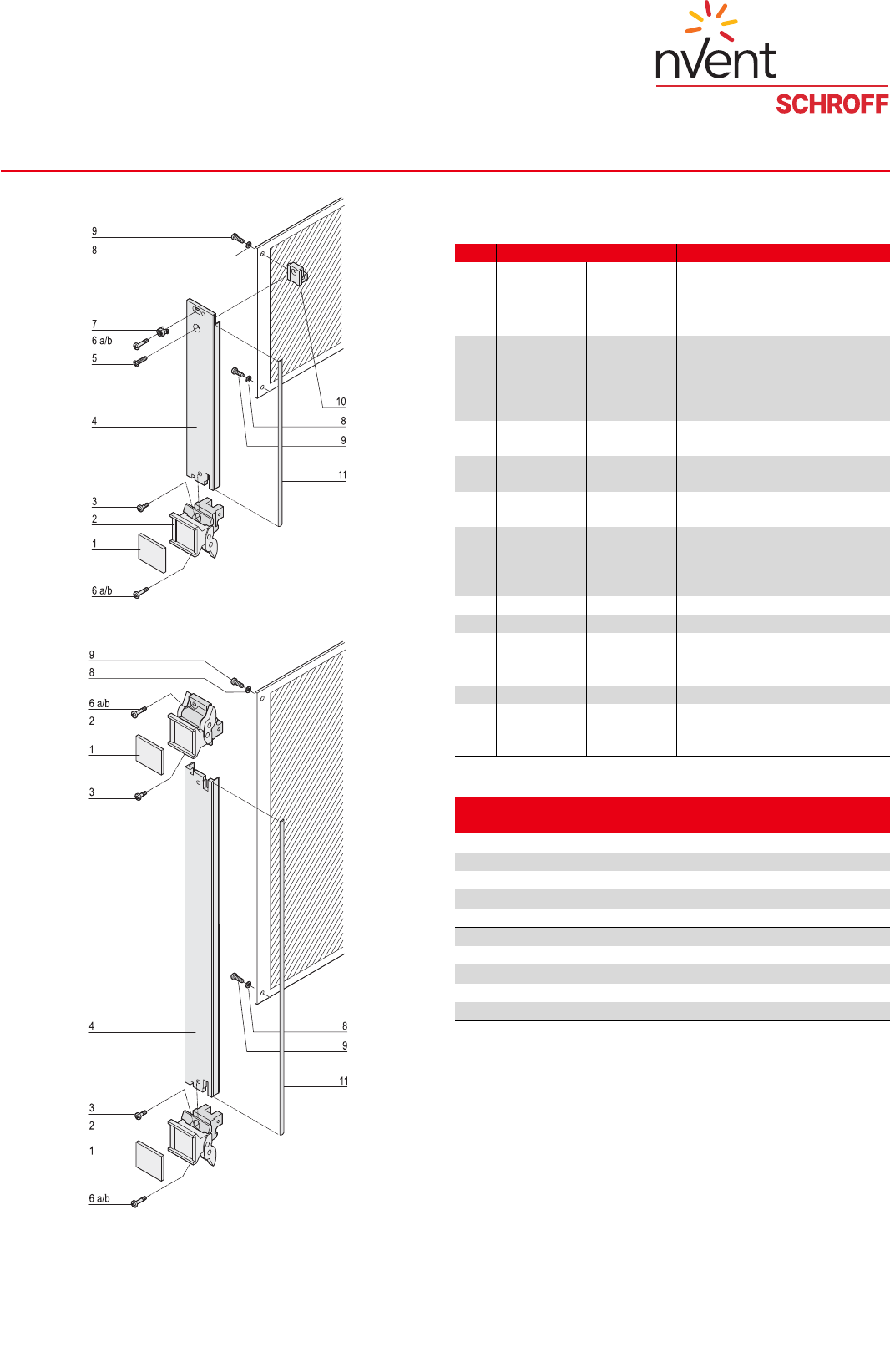 nVent
SCHROFF

9
8
7
6 a/b
5
4
3
2
1
6 a/b
10
8
9
11

9
8
6 a/b
2
1
3
4
3
2
1
6 a/b
8
9
11