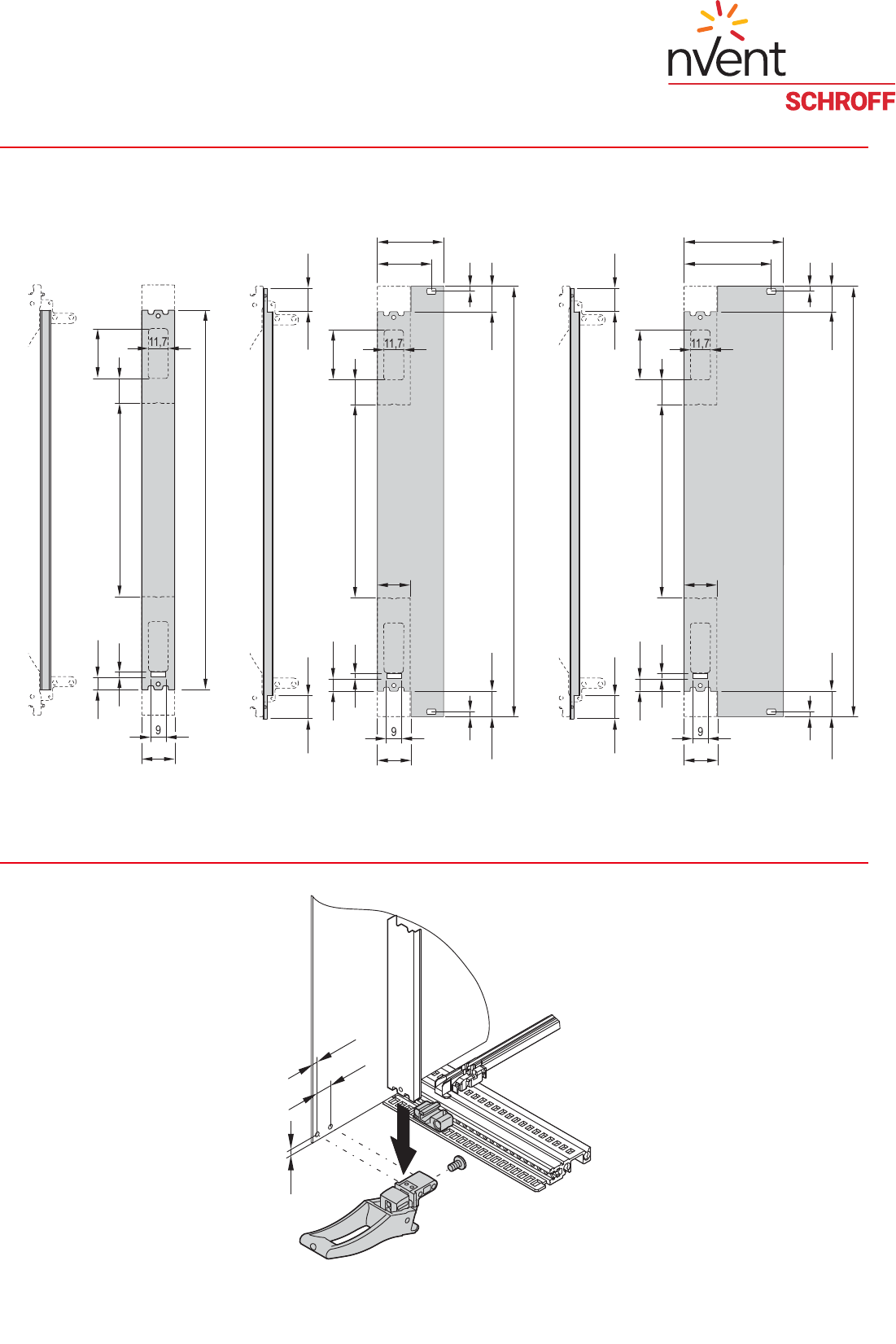 nVent
SCHROFF

11,7
9
11,7
9
11,7
9