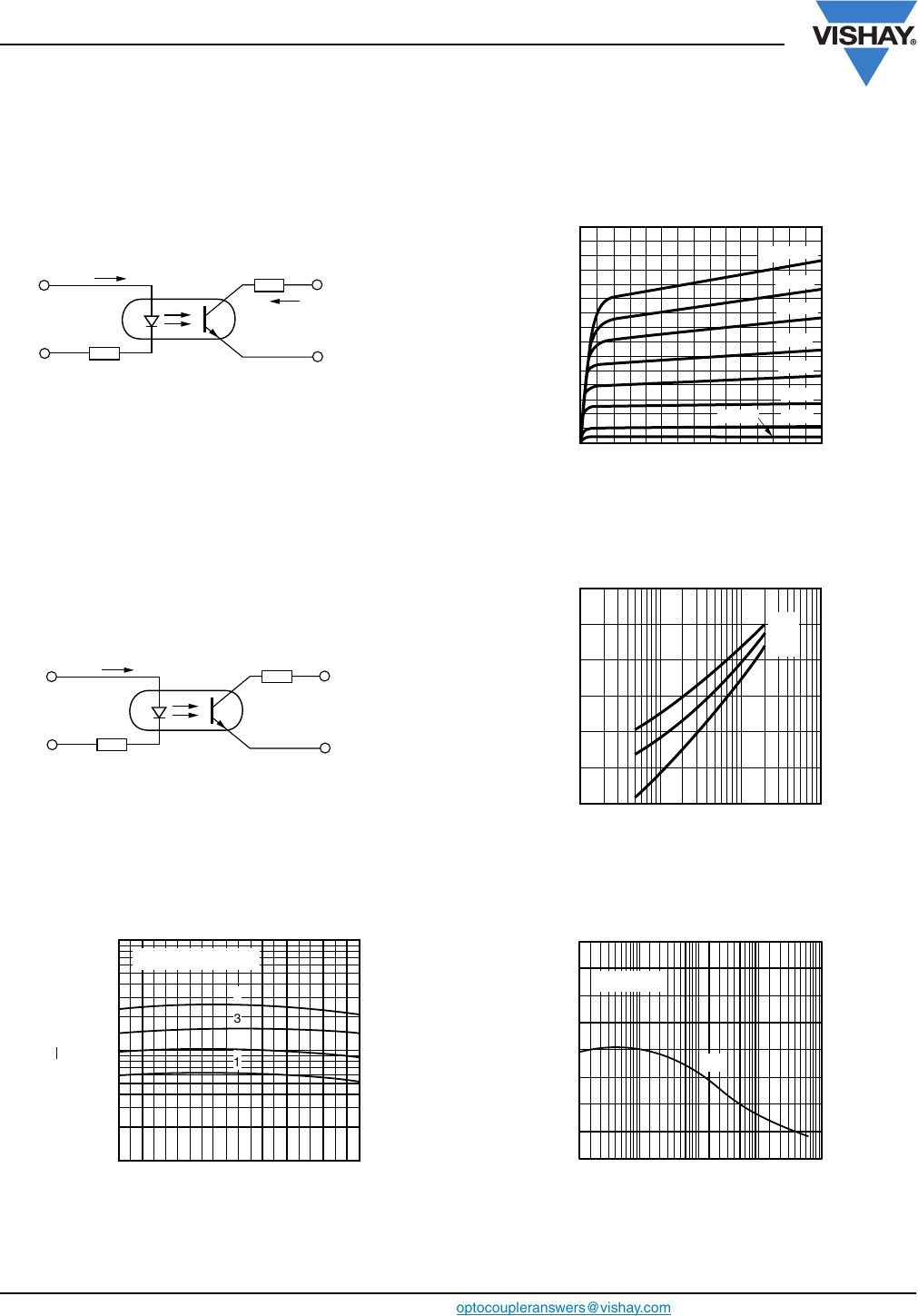 VISHAY®

3

1

optocoupleranswers@vishay.com